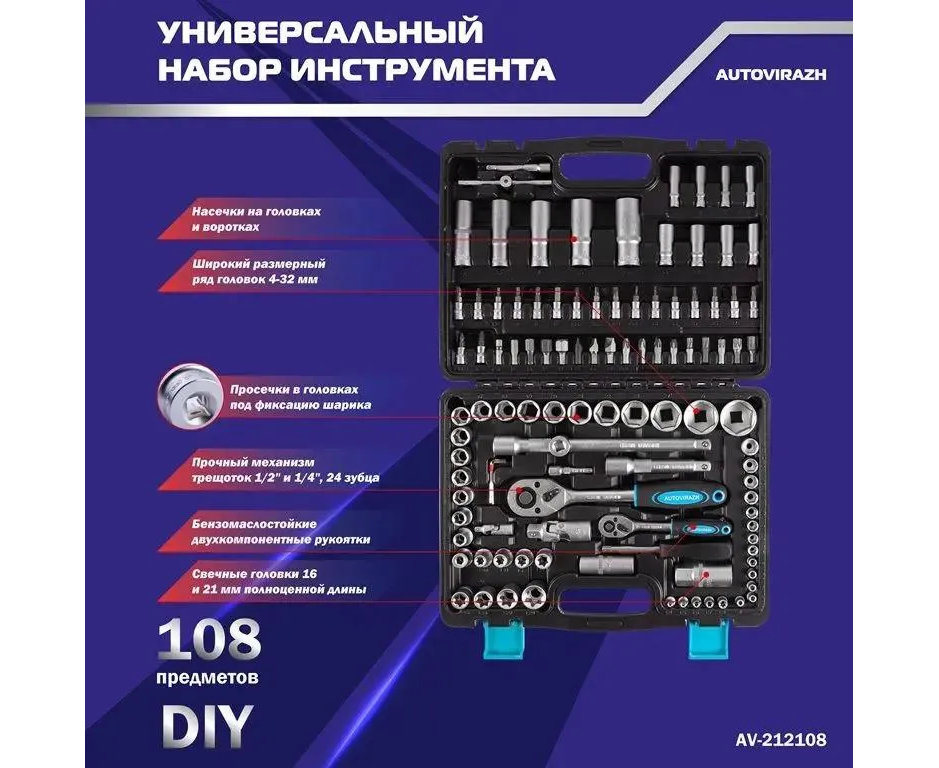 УНИВЕРСАЛЬНЫЙ НАБОР ИНСТРУМЕНТА

AUTOVIRAZH

Насечки на головках и воротках

Широкий размерный ряд головок 4-32 мм

Просечки в головках под фиксацию шарика

Прочный механизм трещоток 1/2" и 1/4", 24 зубца

Бензомаслостойкие двухкомпонентные рукоятки

Свечные головки 16 и 21 мм полноценной длины

AUTOVIRAZH

108 предметов

DIY

AV-212108