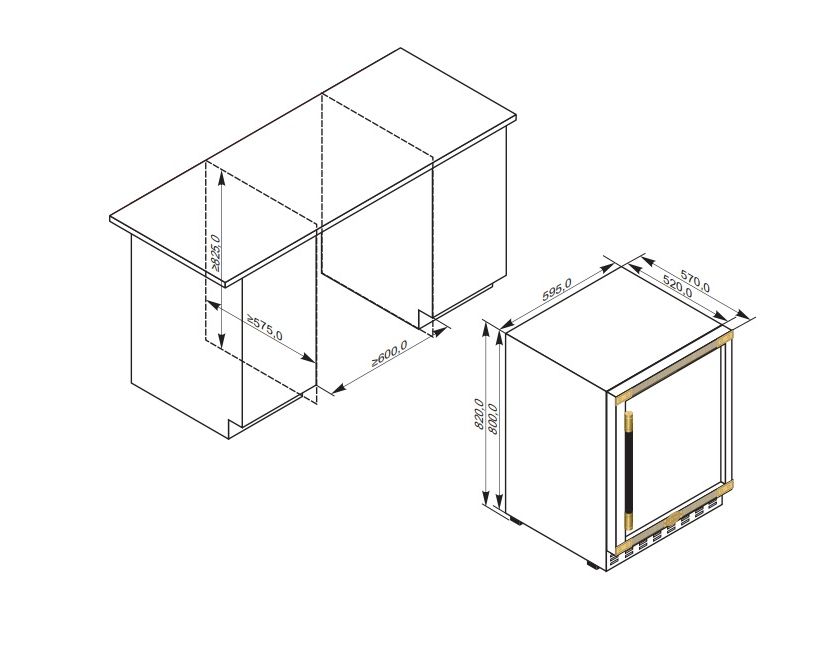 ≥825,0
≥575,0
≥600,0
595,0
570,0
520,0
820,0
800,0