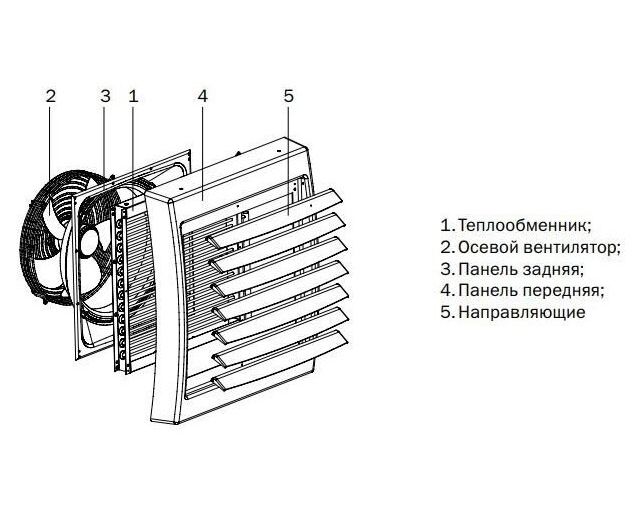 2 3 1 4 5

1. Теплообменник;
2. Осевой вентилятор;
3. Панель задняя;
4. Панель передняя;
5. Направляющие