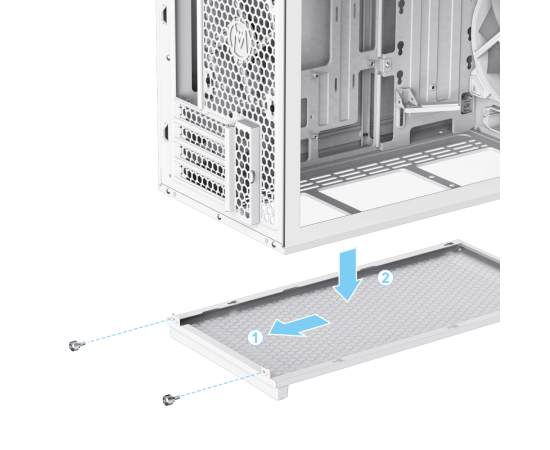 2
1