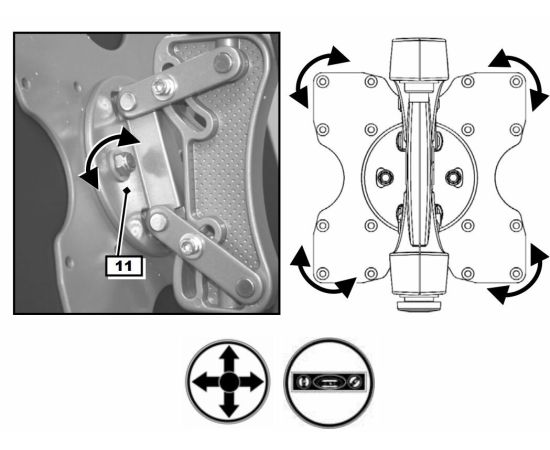 11