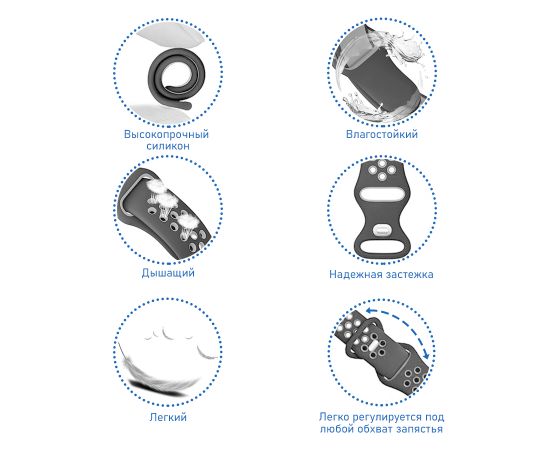 Высокопрочный силикон

Влагостойкий

Дышащий

Надежная застежка

Легкий

Легко регулируется под любой обхват запястья