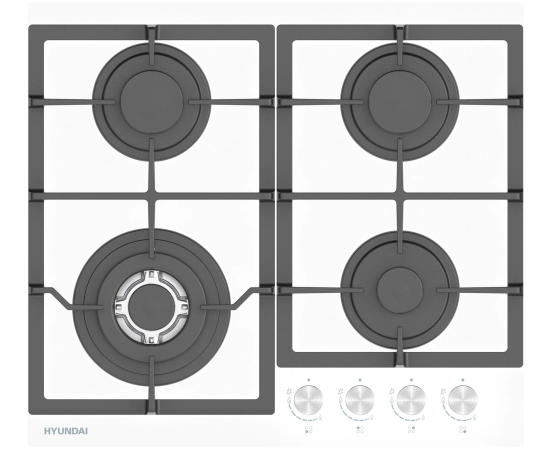 HYUNDAI