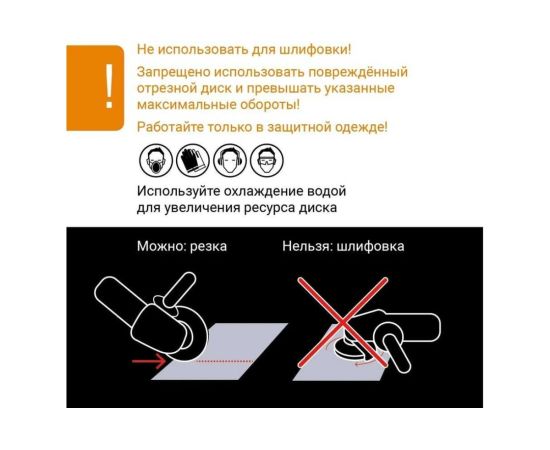 !

Не использовать для шлифовки!

Запрещено использовать повреждённый отрезной диск и превышать указанные максимальные обороты!

Работайте только в защитной одежде!

Используйте охлаждение водой для увеличения ресурса диска

Можно: резка

Нельзя: шлифовка