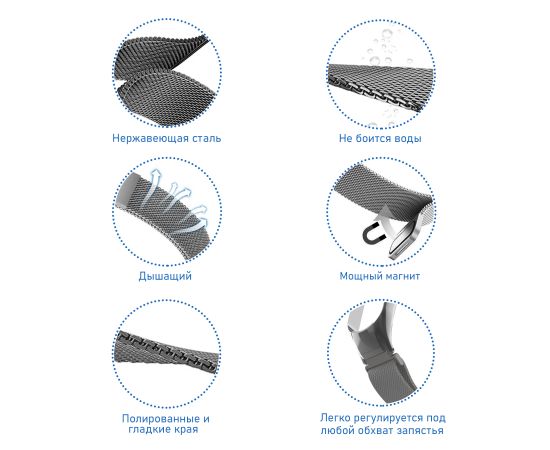 Нержавеющая сталь

Не боится воды

Дышащий

Мощный магнит

Полированные и гладкие края

Легко регулируется под любой обхват запястья