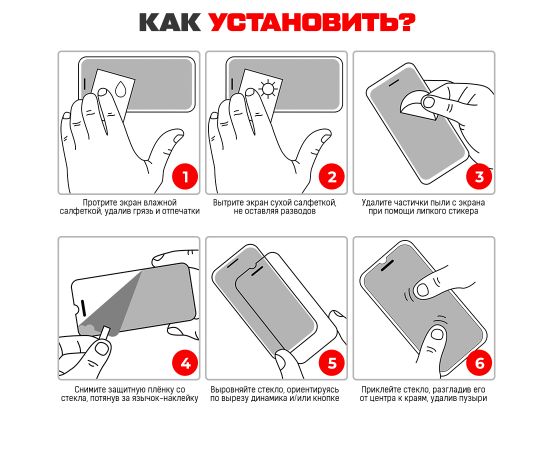 КАК УСТАНОВИТЬ?

1

Протрите экран влажной салфеткой, удалив грязь и отпечатки

2

Вытрите экран сухой салфеткой, не оставляя разводов

3

Удалите частички пыли с экрана при помощи липкого стикера

4

Снимите защитную плёнку со стекла, потянув за язычок-наклейку

5

Выровняйте стекло, ориентируясь по вырезу динамика и/или кнопке

6

Приклейте стекло, разгладив его от центра к краям, удалив пузыри