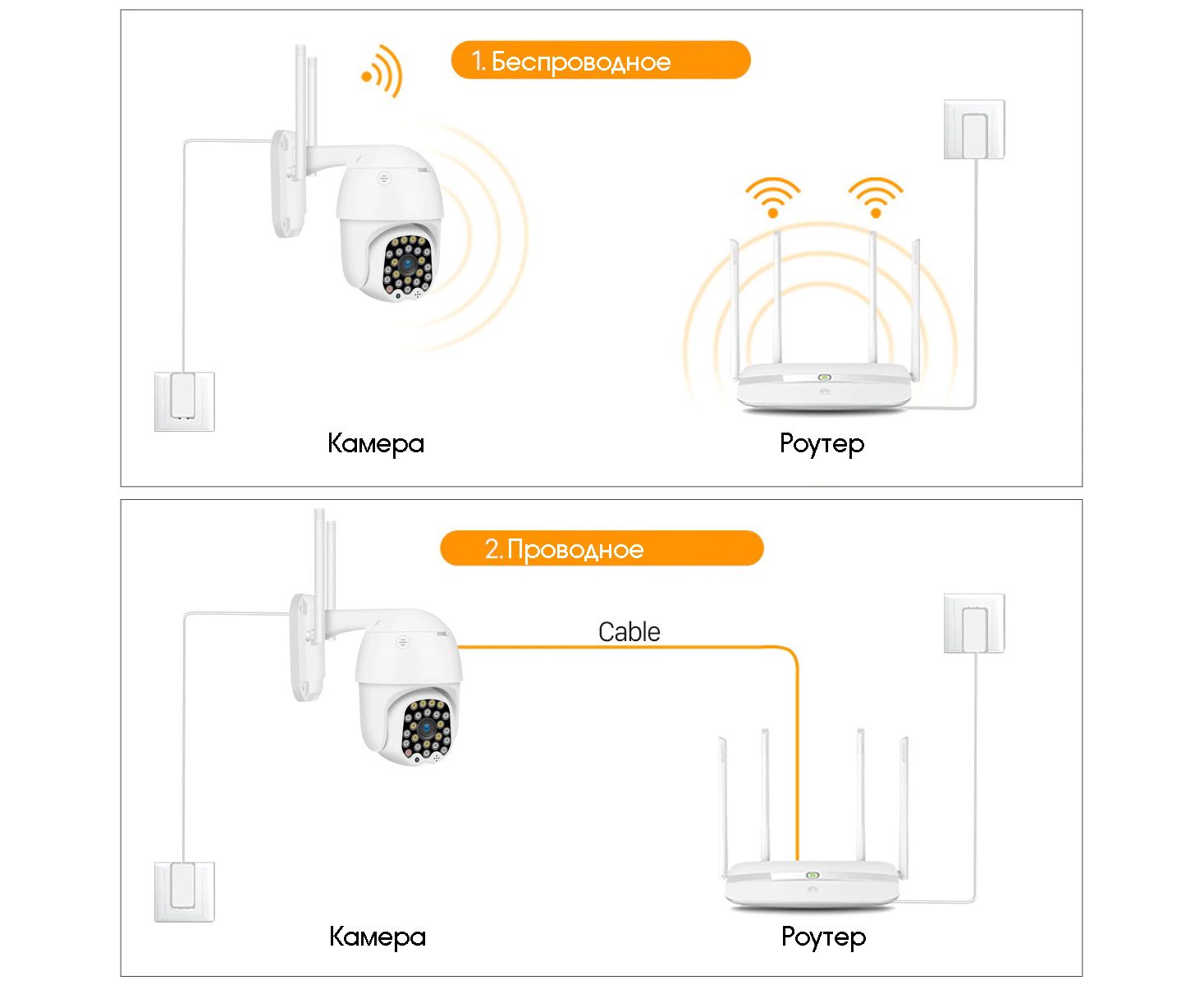 1. Беспроводное

Камера

Роутер

2. Проводное

Cable

Камера

Роутер