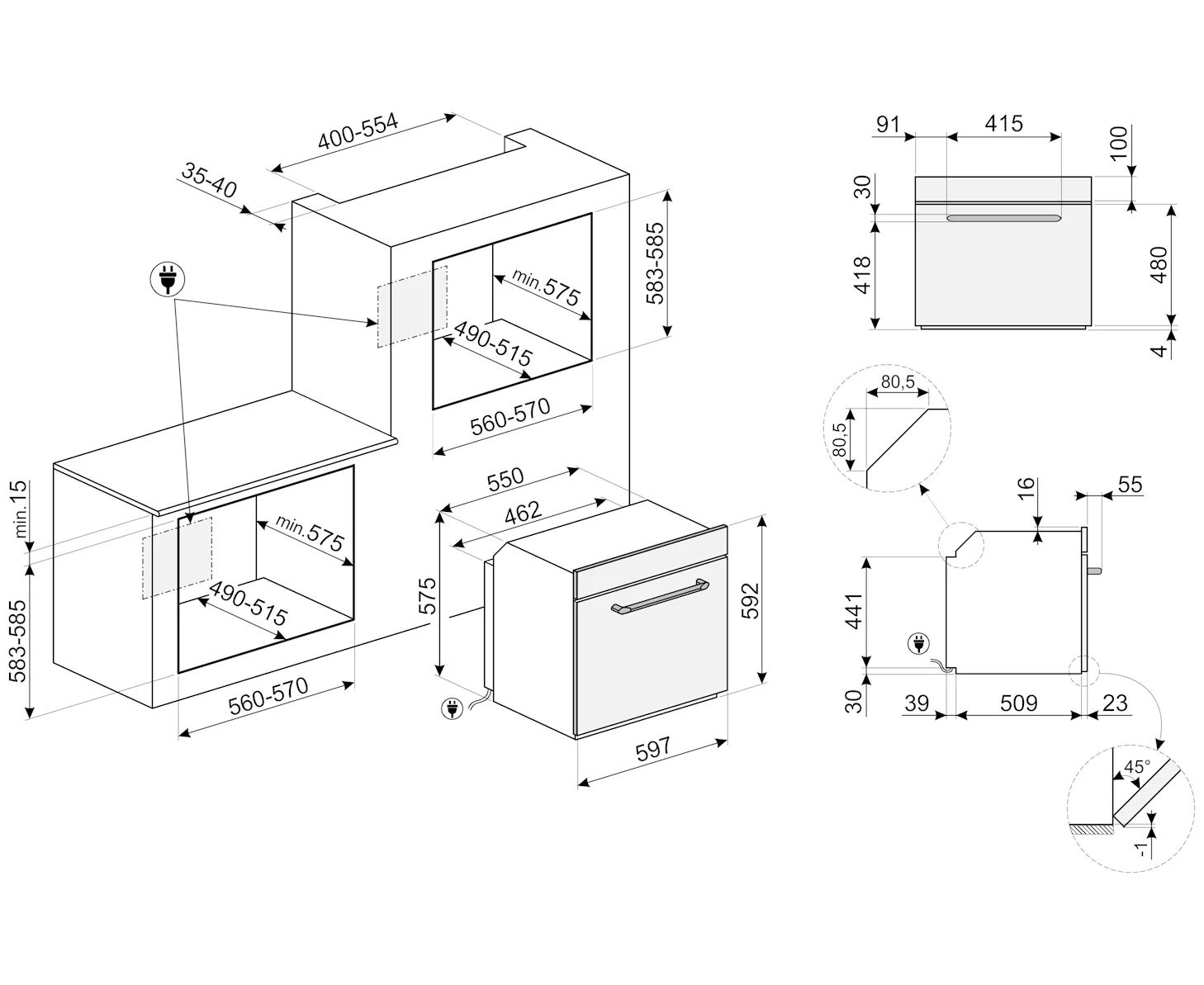 400-554
35-40
583-585
min.575
490-515
560-570
min.15
583-585
min.575
490-515
560-570
550
462
575
592
597
91
415
100
30
418
480
4
80,5
80,5
16
55
441
30
39
509
23
45°
-1