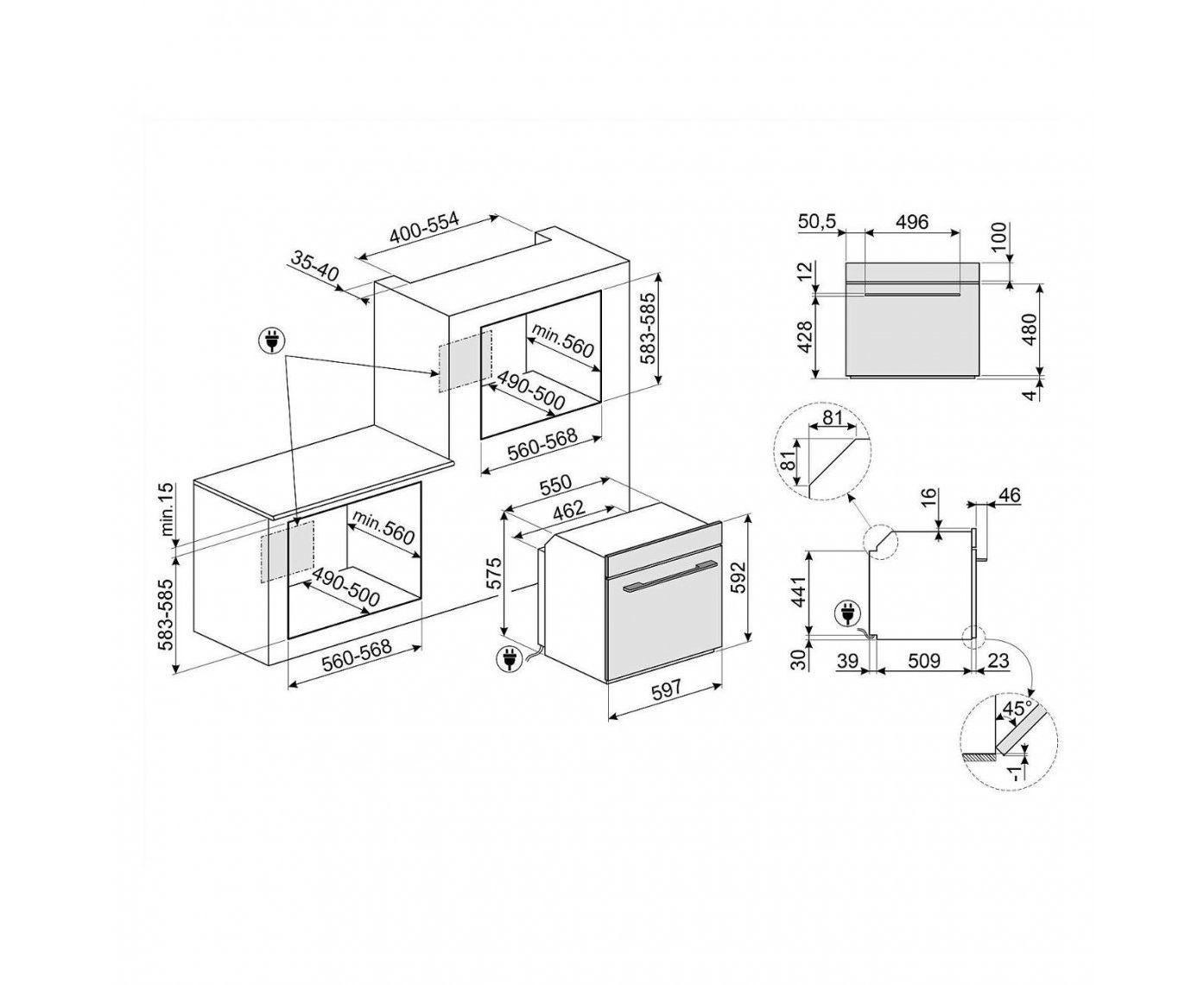 400-554
35-40
583-585
min.560
490-500
560-568
min.15
583-585
min.560
490-500
560-568
550
462
575
592
597
50,5
496
100
12
428
480
4
81
81
16
46
441
30
39
509
23
45°
-1