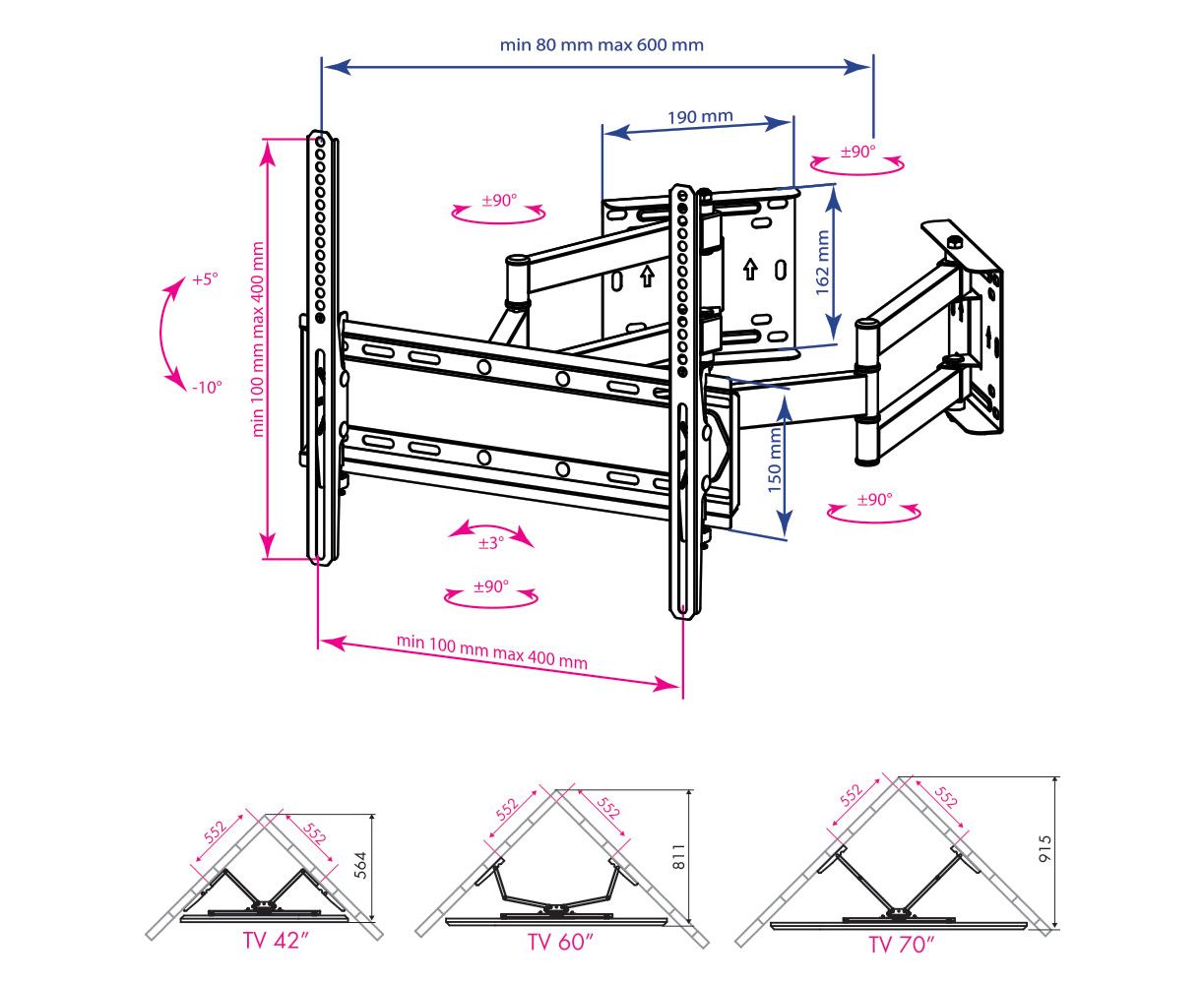 min 80 mm max 600 mm

190 mm

±90°

±90°

162 mm

+5°

-10°

min 100 mm max 400 mm

150 mm

±90°

±3°

±90°

min 100 mm max 400 mm

552
552
564
TV 42″

552
552
811
TV 60″

552
552
915
TV 70″