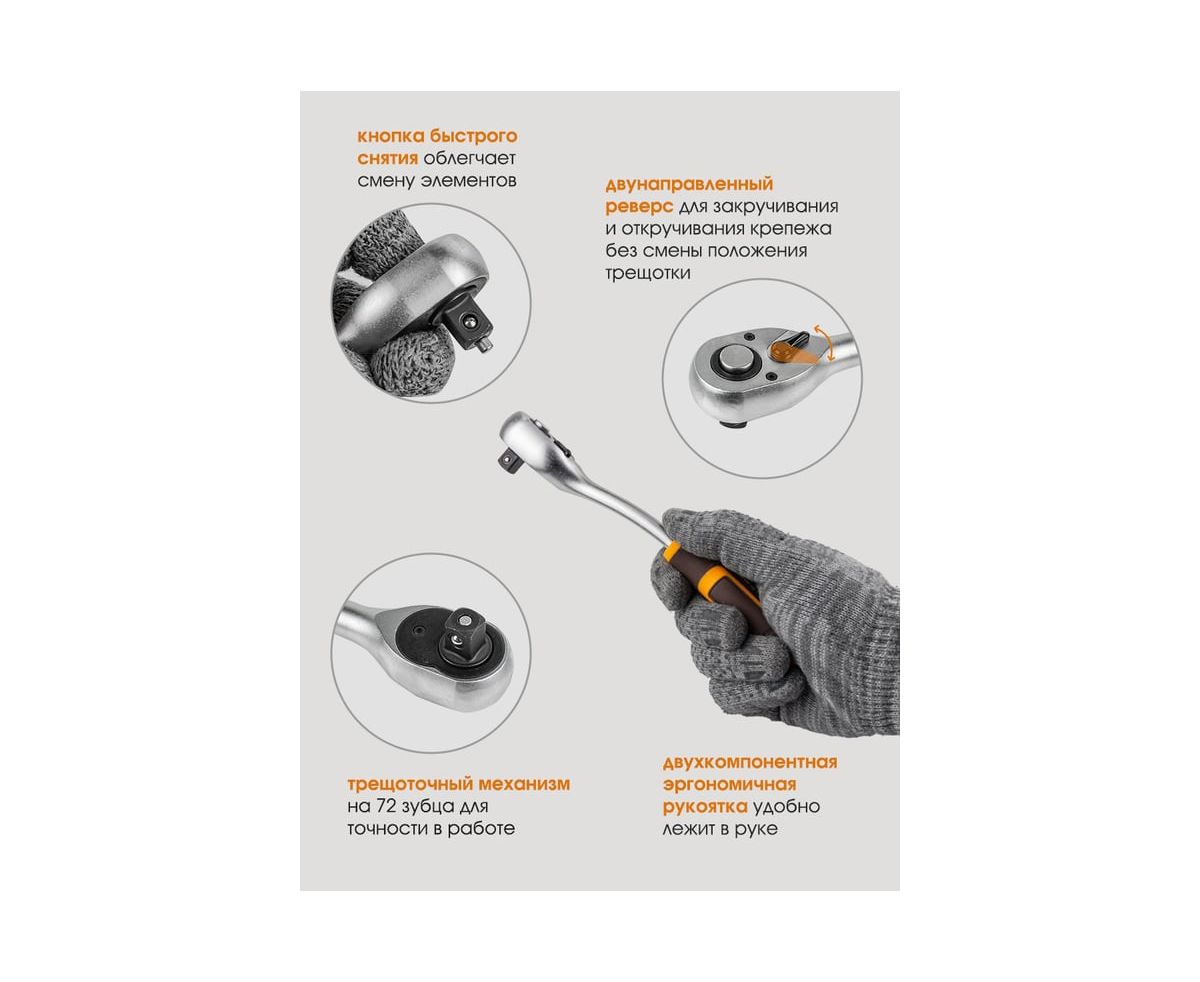 кнопка быстрого снятия облегчает смену элементов

двунаправленный реверс для закручивания и откручивания крепежа без смены положения трещотки

трещоточный механизм на 72 зубца для точности в работе

двухкомпонентная эргономичная рукоятка удобно лежит в руке